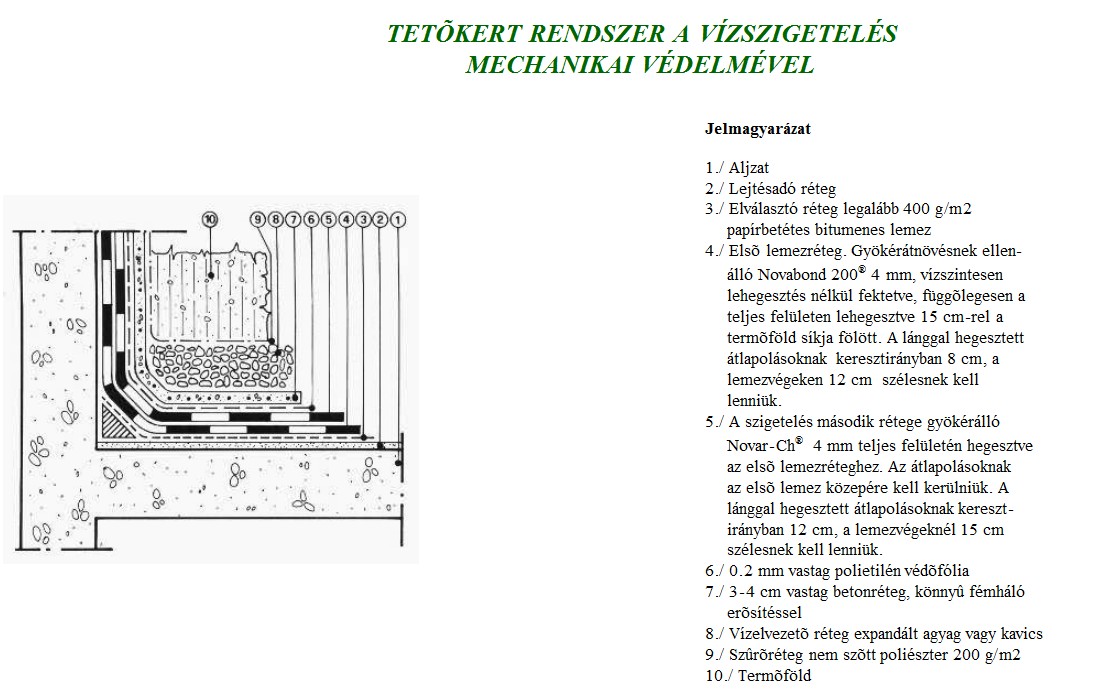 TETÕKERT RENDSZER A VÍZSZIGETELÉS MECHANIKAI VÉDELMÉVEL

10 9 8 7 6 5 4 3 2 1

Jelmagyarázat

1./ Aljzat
2./ Lejtésadó réteg
3./ Elválasztó réteg legalább 400 g/m2 papírbetétes bitumenes lemez
4./ Elsõ lemezréteg. Gyökérátnövésnek ellenálló Novabond 200® 4 mm, vízszintesen lehegesztés nélkül fektetve, függõlegesen a teljes felületen lehegesztve 15 cm-rel a termõföld síkja fölött. A lánggal hegesztett átlapolásoknak keresztirányban 8 cm, a lemezvégeken 12 cm szélesnek kell lenniük.
5./ A szigetelés második rétege gyökérálló Novar-Ch® 4 mm teljes felületén hegesztve az elsõ lemezréteghez. Az átlapolásoknak az elsõ lemez közepére kell kerülniük. A lánggal hegesztett átlapolásoknak keresztirányban 12 cm, a lemezvégeknél 15 cm szélesnek kell lenniük.
6./ 0.2 mm vastag polietilén védõfólia
7./ 3-4 cm vastag betonréteg, könnyû fémháló erõsítéssel
8./ Vízelvezetõ réteg expandált agyag vagy kavics
9./ Szûrõréteg nem szõtt poliészter 200 g/m2
10./ Termõföld